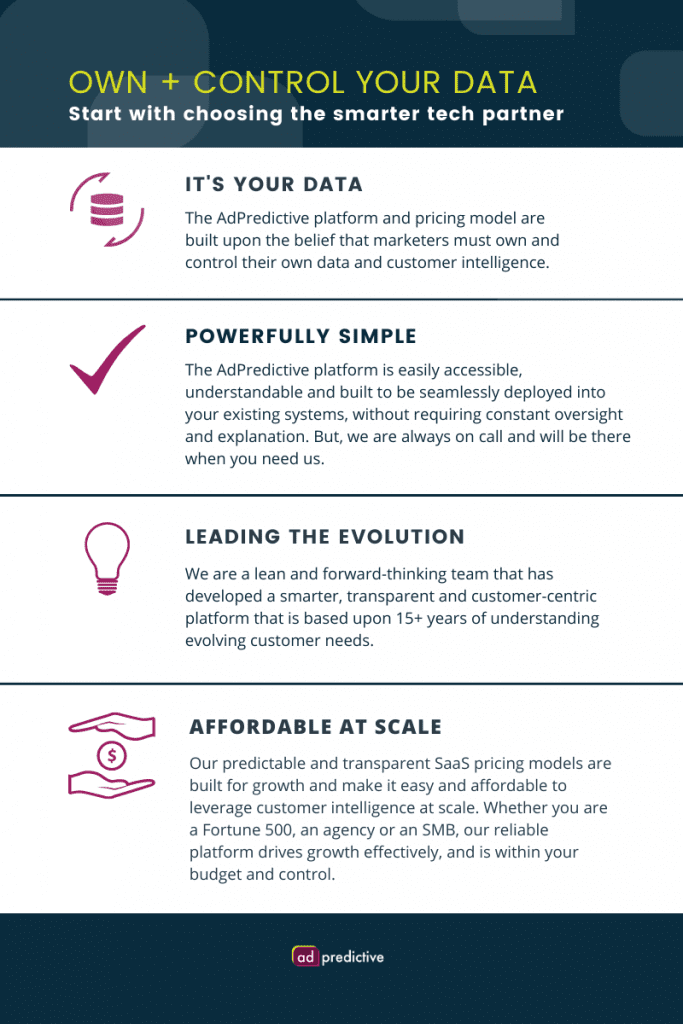 OWN + CONTROL YOUR DATA
Start with choosing the smarter tech partner

IT'S YOUR DATA
The AdPredictive platform and pricing model are built upon the belief that marketers must own and control their own data and customer intelligence.

POWERFULLY SIMPLE
The AdPredictive platform is easily accessible, understandable and built to be seamlessly deployed into your existing systems, without requiring constant oversight and explanation. But, we are always on call and will be there when you need us.

LEADING THE EVOLUTION
We are a lean and forward-thinking team that has developed a smarter, transparent and customer-centric platform that is based upon 15+ years of understanding evolving customer needs.

$

AFFORDABLE AT SCALE
Our predictable and transparent SaaS pricing models are built for growth and make it easy and affordable to leverage customer intelligence at scale. Whether you are a Fortune 500, an agency or an SMB, our reliable platform drives growth effectively, and is within your budget and control.

ad predictive